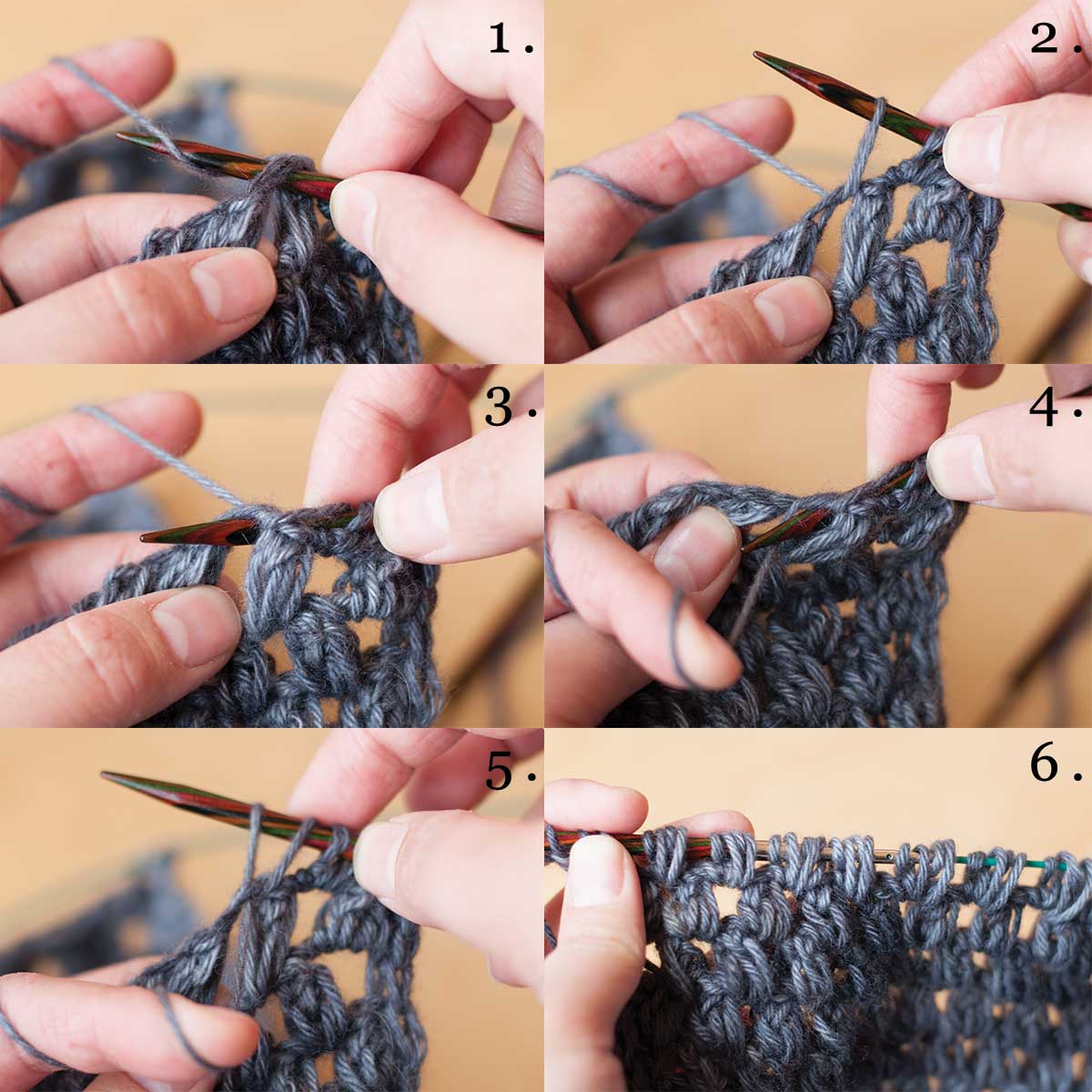 1.

2.

3.

4.

5.

6.